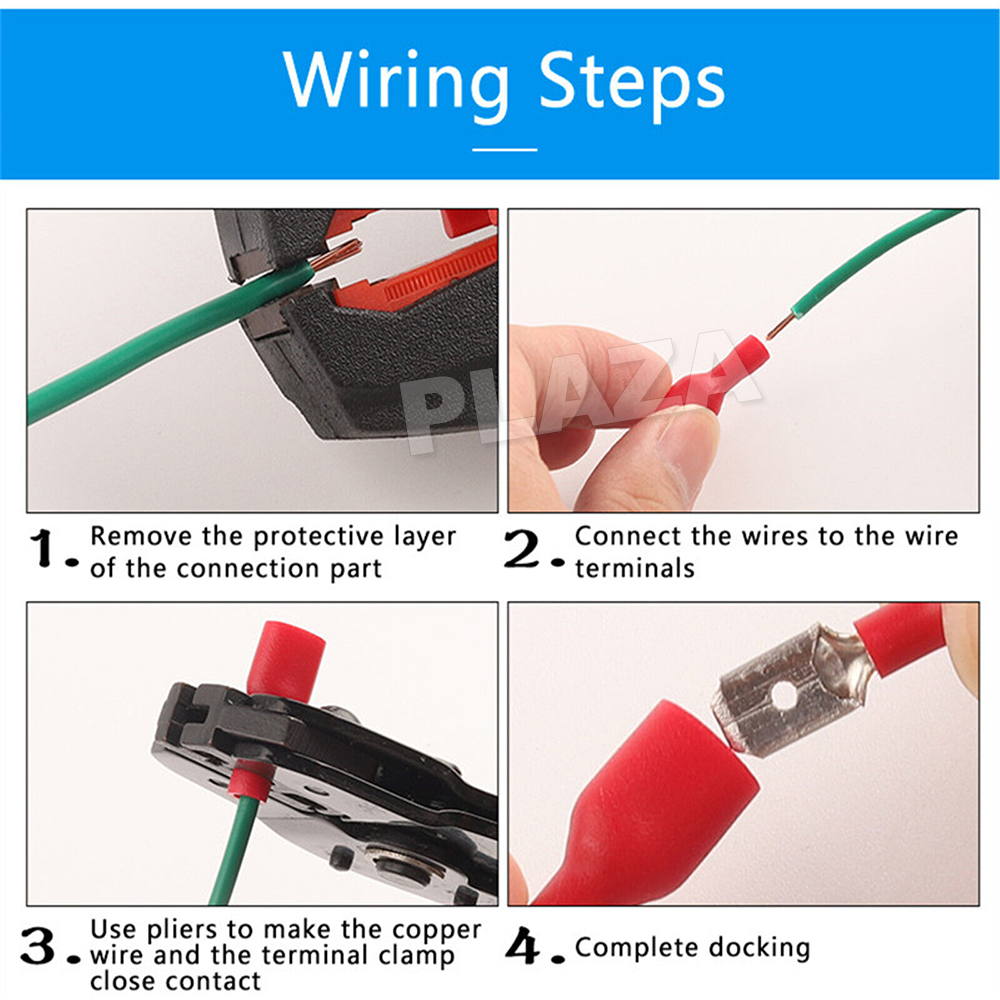 Wiring Steps

PLAZA

1. Remove the protective layer of the connection part

2. Connect the wires to the wire terminals

3. Use pliers to make the copper wire and the terminal clamp close contact

4. Complete docking