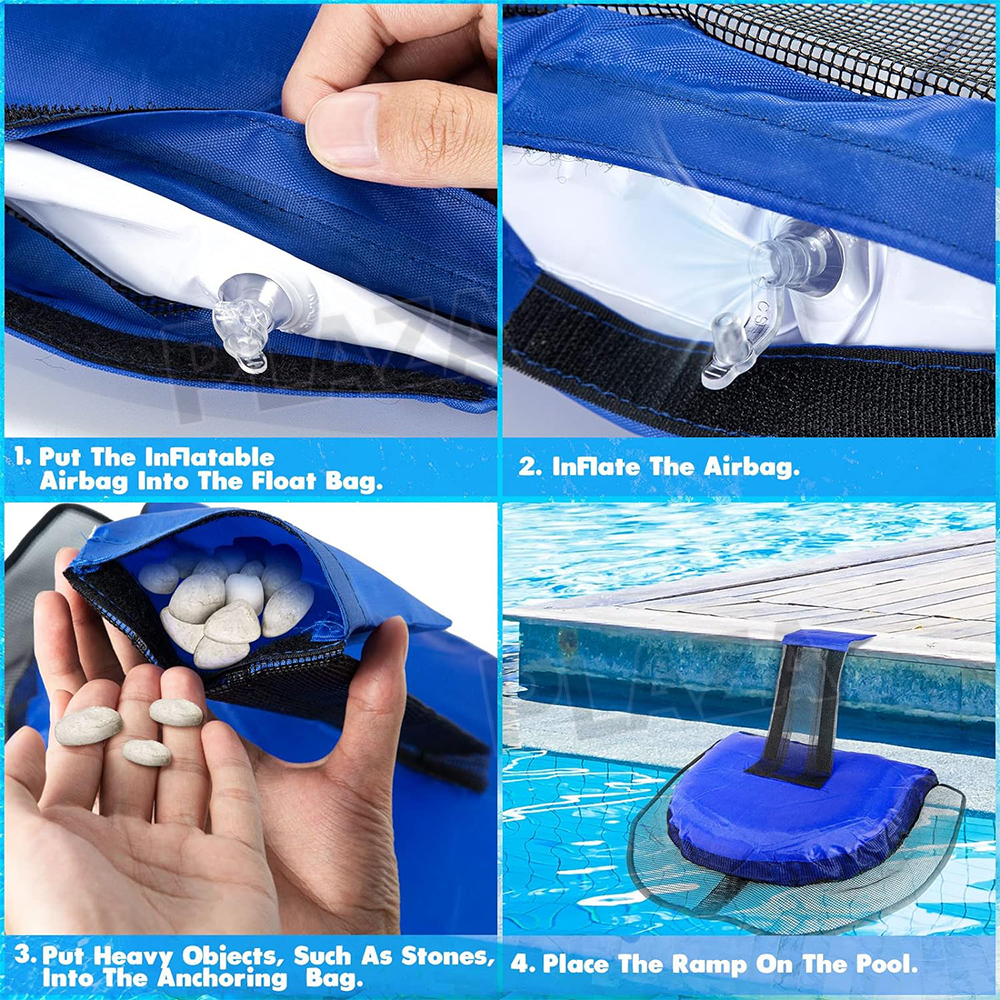 1. Put The Inflatable Airbag Into The Float Bag.

2. Inflate The Airbag.

3. Put Heavy Objects, Such As Stones, Into The Anchoring Bag.

4. Place The Ramp On The Pool.