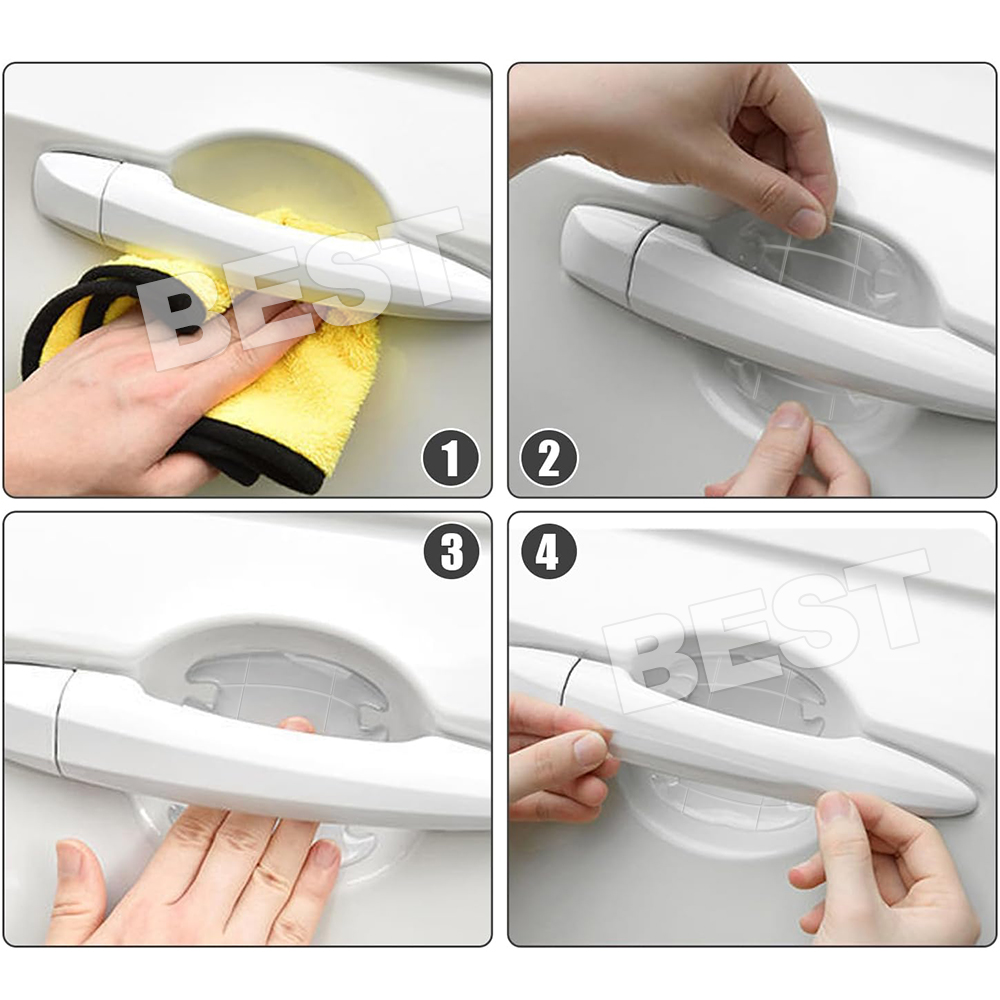 BEST
1
2
3
4
BEST