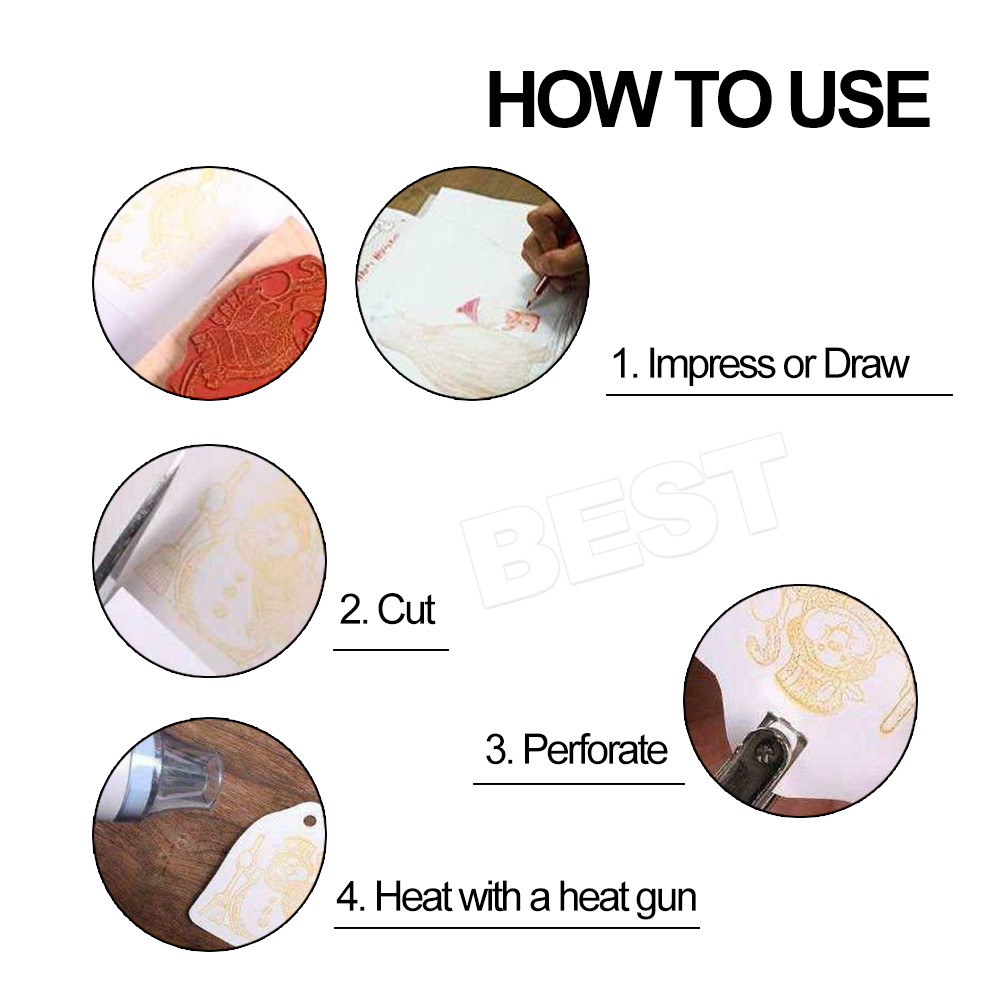 HOW TO USE

1. Impress or Draw

BEST

2. Cut

3. Perforate

4. Heat with a heat gun